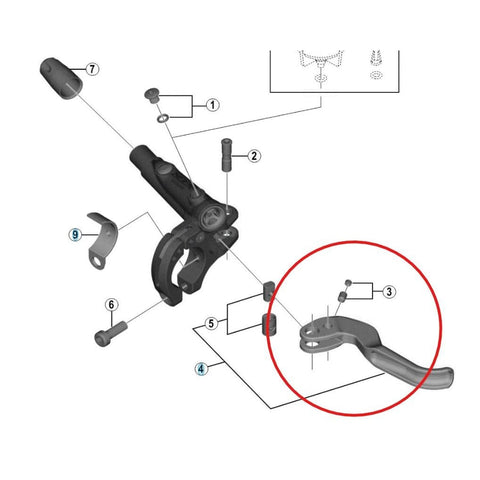 7
1
2
9
3
6
5
4